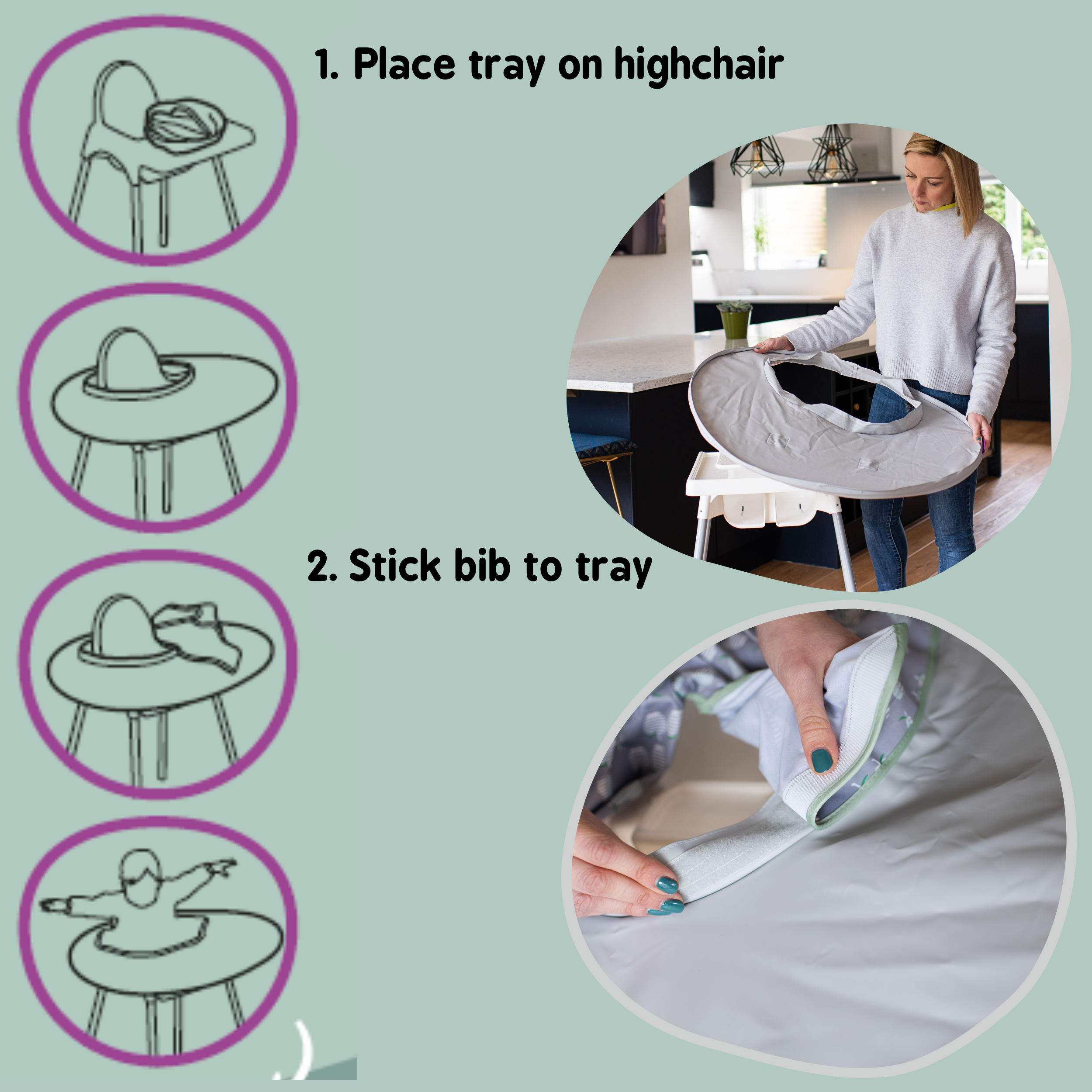 1. Place tray on highchair

2. Stick bib to tray