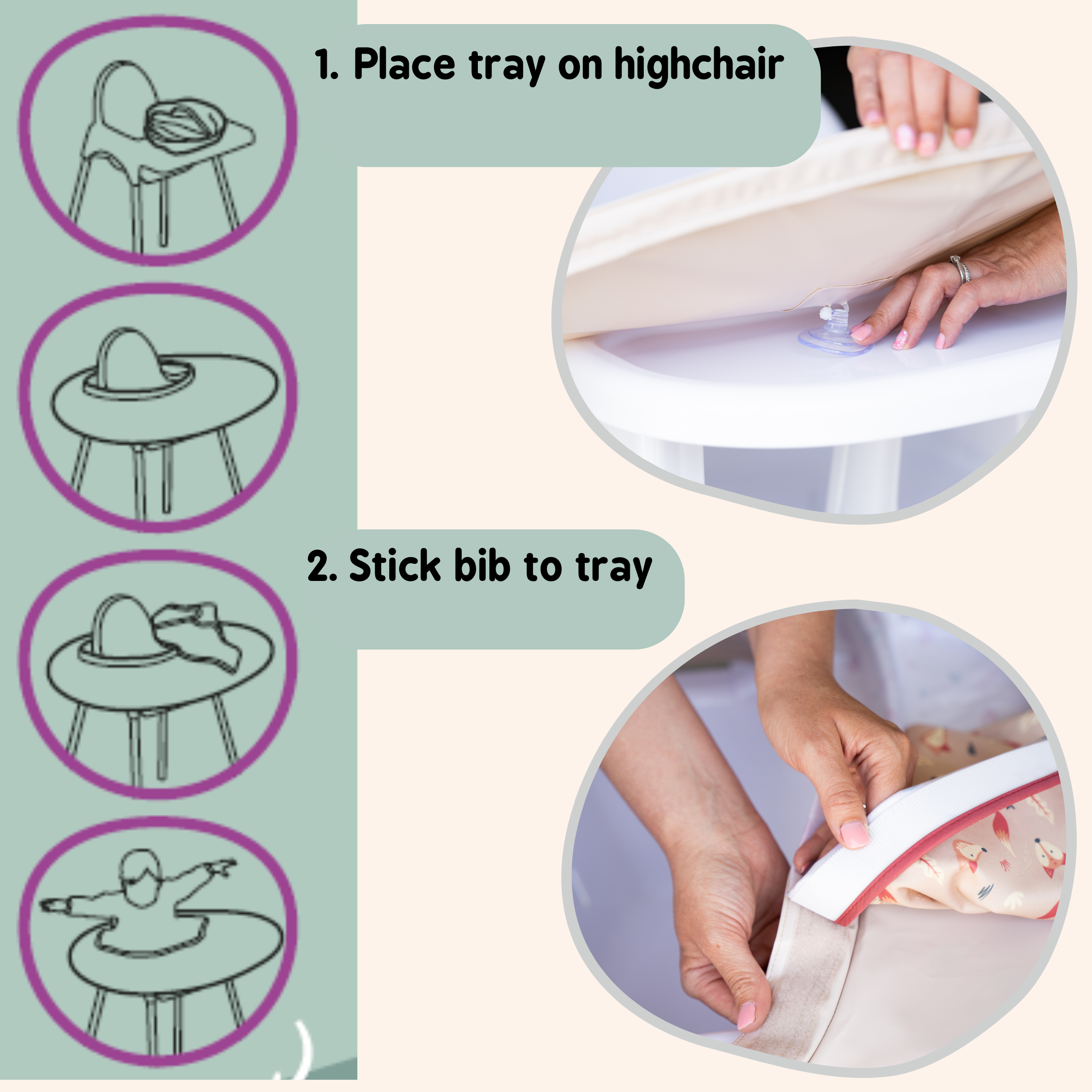 1. Place tray on highchair

2. Stick bib to tray